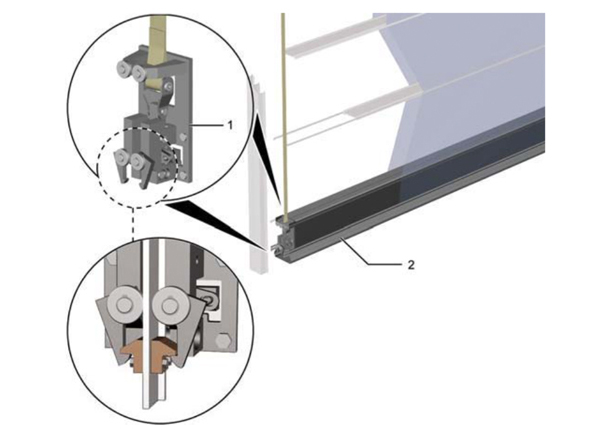 1
2